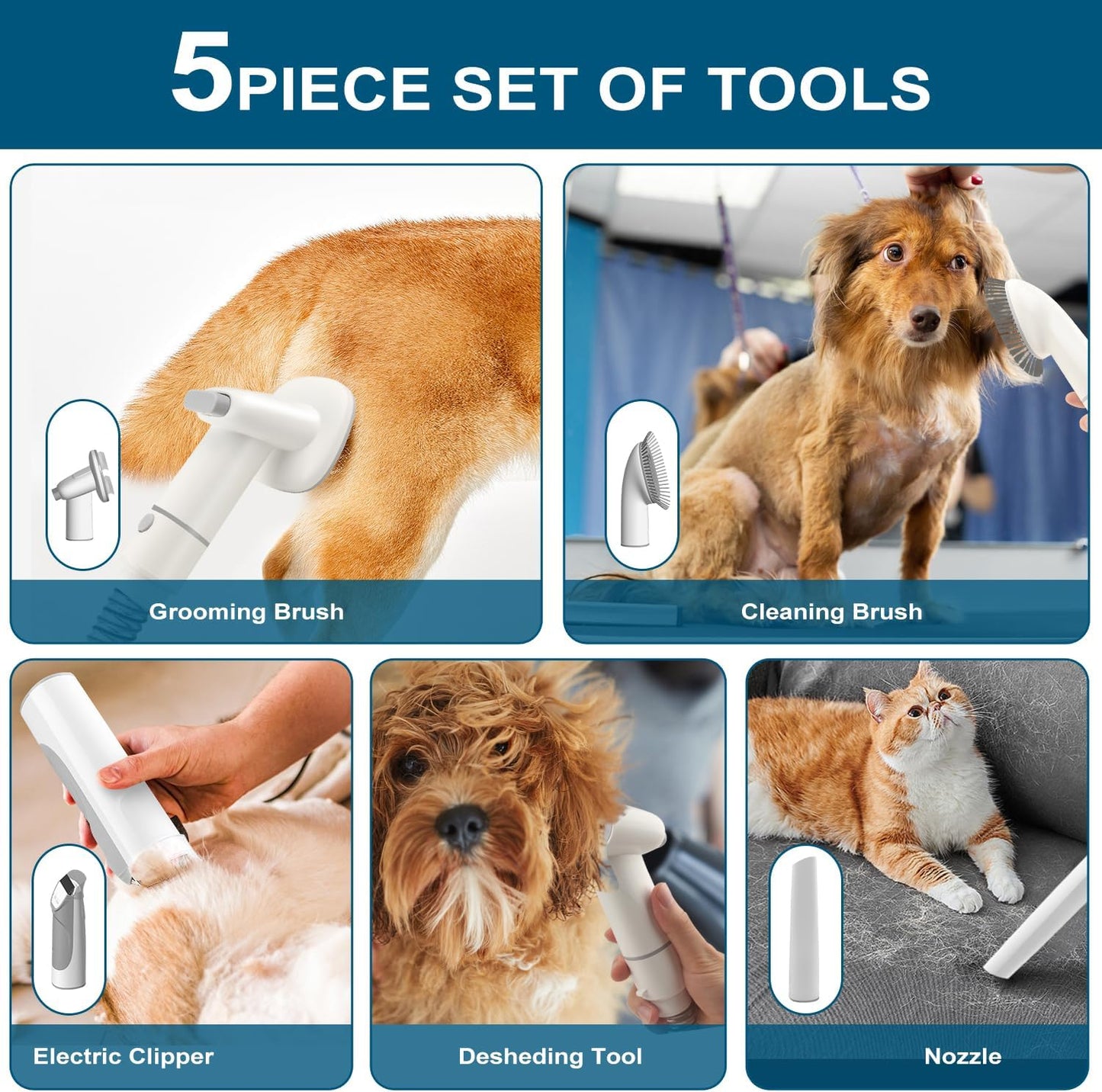 5PIECE SET OF TOOLS

Grooming Brush

Cleaning Brush

Electric Clipper

Desheding Tool

Nozzle