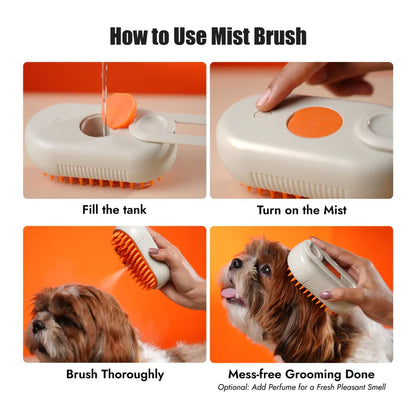 How to Use Mist Brush

Fill the tank

Turn on the Mist

Brush Thoroughly

Mess-free Grooming Done

Optional: Add Perfume for a Fresh Pleasant Smell