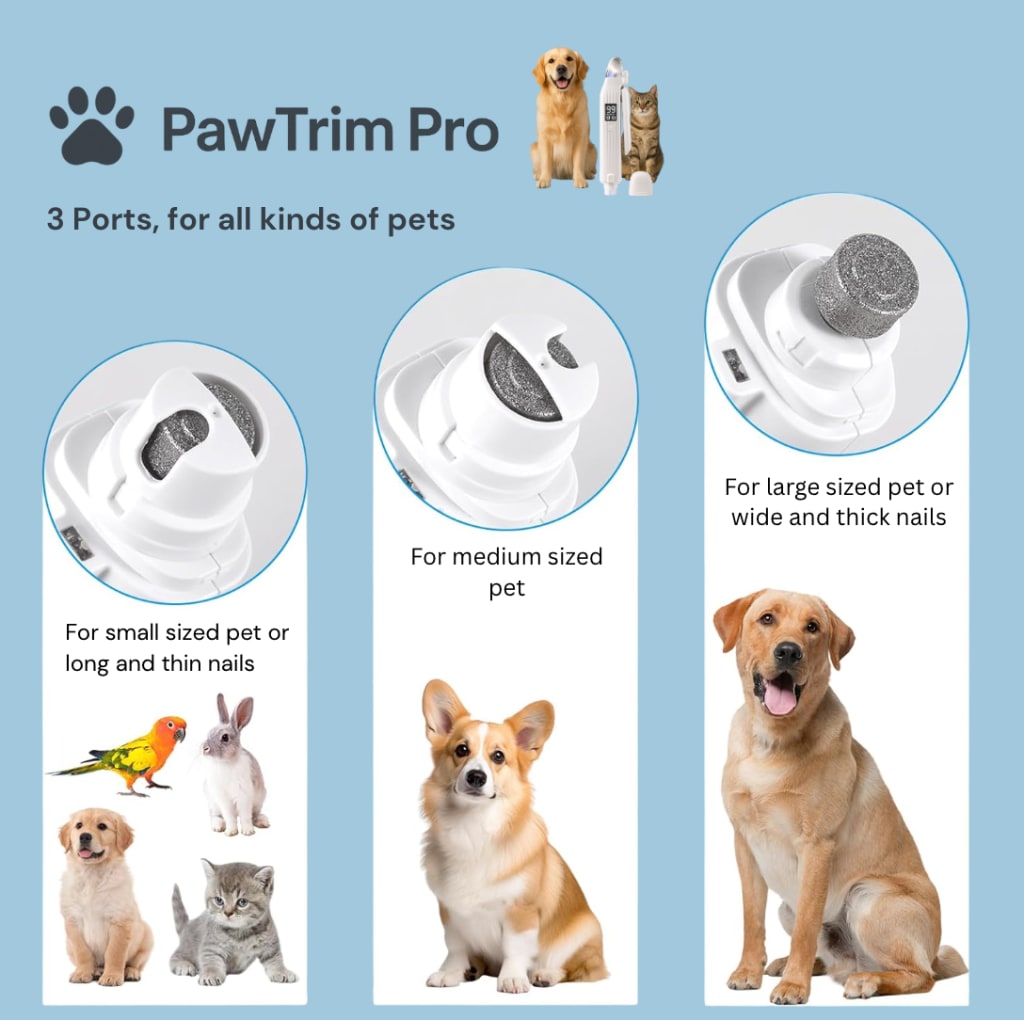 PawTrim Pro

3 Ports, for all kinds of pets

For small sized pet or long and thin nails

For medium sized pet

For large sized pet or wide and thick nails